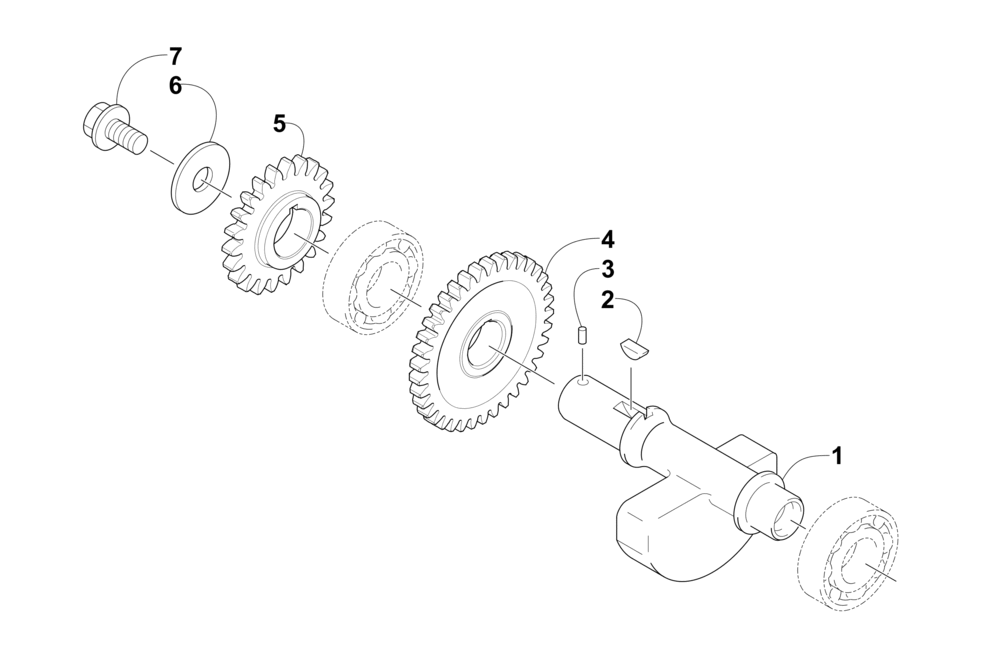 7
6
5
4
3
2
1